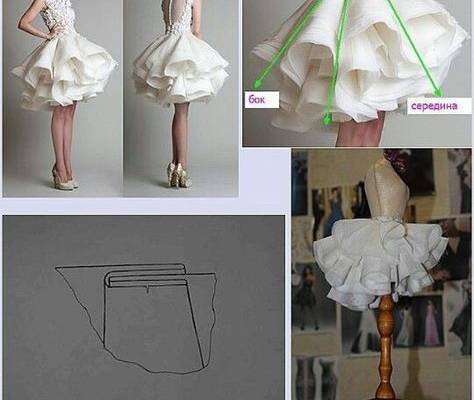 бок

середина