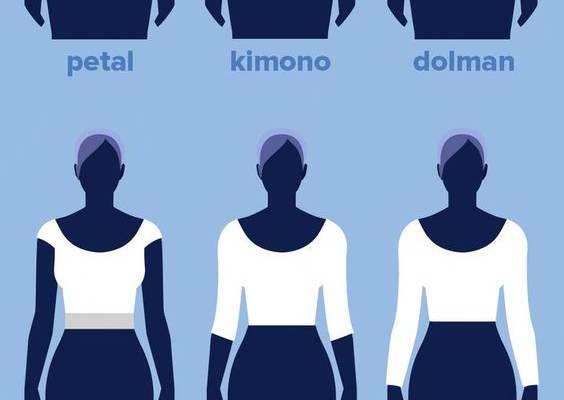 petal

kimono

dolman