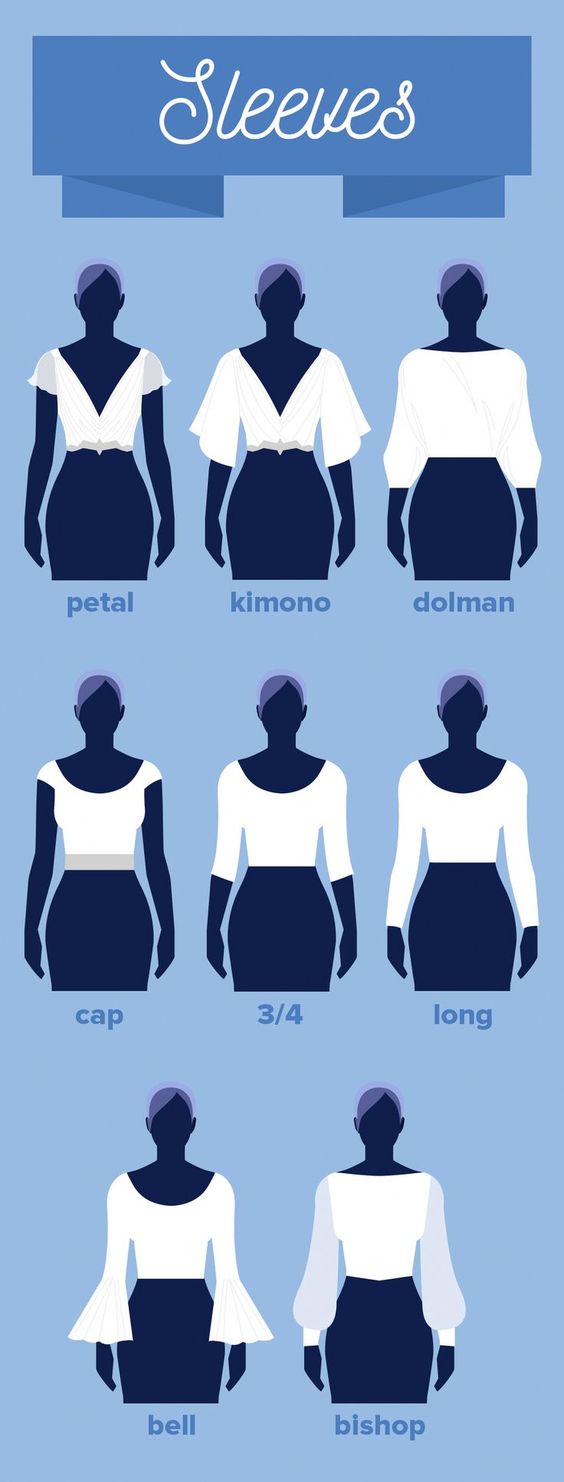 Sleeves

petal kimono dolman

cap 3/4 long

bell bishop